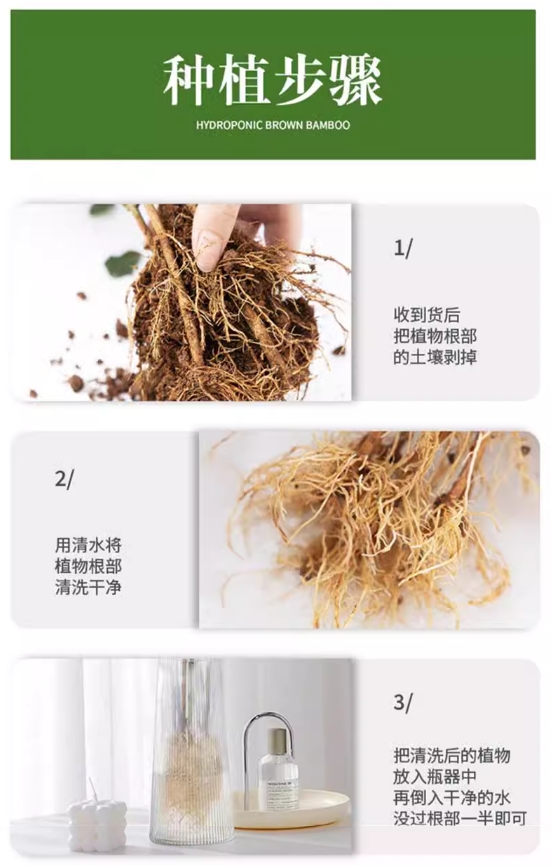 种植步骤

HYDROPONIC BROWN BAMBOO

1/

收到货后
把植物根部
的土壤剥掉

2/

用清水将
植物根部
清洗干净

3/

把清洗后的植物
放入瓶器中
再倒入干净的水
没过根部一半即可